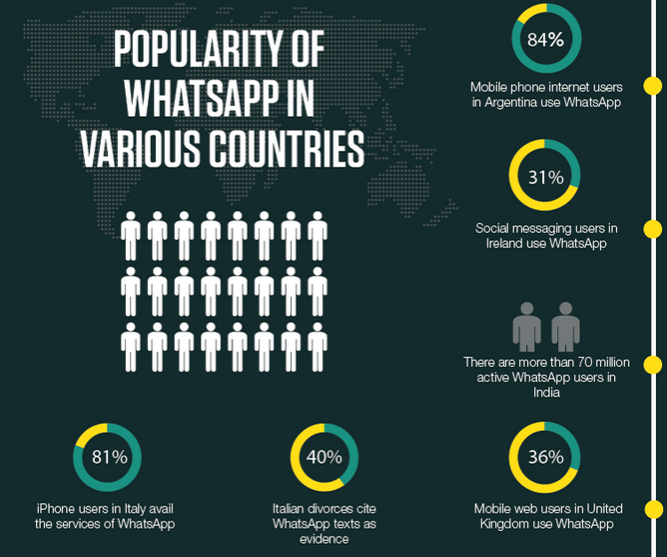 POPULARITY OF WHATSAPP IN VARIOUS COUNTRIES

84%

Mobile phone internet users in Argentina use WhatsApp

31%

Social messaging users in Ireland use WhatsApp

There are more than 70 million active WhatsApp users in India

81%

iPhone users in Italy avail the services of WhatsApp

40%

Italian divorces cite WhatsApp texts as evidence

36%

Mobile web users in United Kingdom use WhatsApp