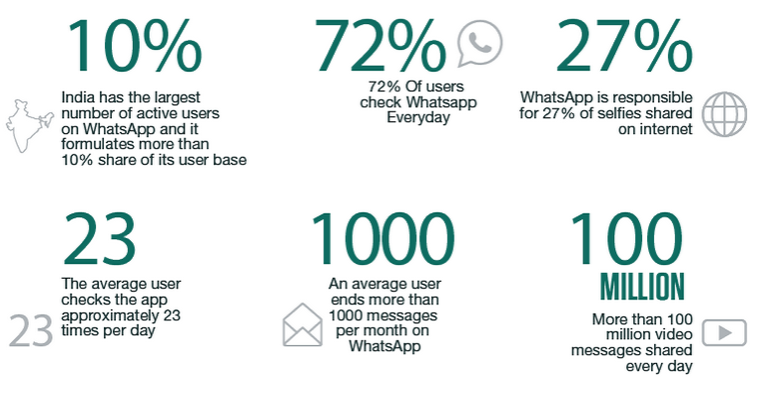 10%

India has the largest number of active users on WhatsApp and it formulates more than 10% share of its user base

72%

72% Of users check Whatsapp Everyday

27%

WhatsApp is responsible for 27% of selfies shared on internet

23

The average user checks the app approximately 23 times per day

23

1000

An average user ends more than 1000 messages per month on WhatsApp

100

MILLION

More than 100 million video messages shared every day