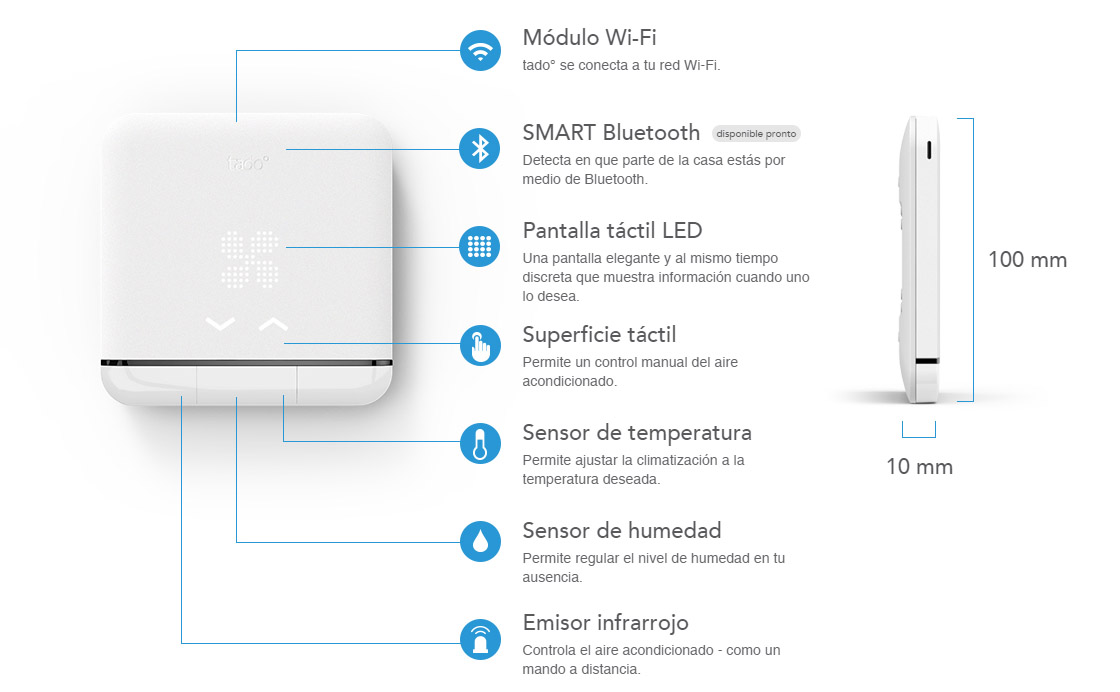 tado°

Módulo Wi-Fi
tado° se conecta a tu red Wi-Fi.

SMART Bluetooth disponible pronto
Detecta en que parte de la casa estás por medio de Bluetooth.

Pantalla táctil LED
Una pantalla elegante y al mismo tiempo discreta que muestra información cuando uno lo desea.

Superficie táctil
Permite un control manual del aire acondicionado.

Sensor de temperatura
Permite ajustar la climatización a la temperatura deseada.

Sensor de humedad
Permite regular el nivel de humedad en tu ausencia.

Emisor infrarrojo
Controla el aire acondicionado - como un mando a distancia.

100 mm

10 mm