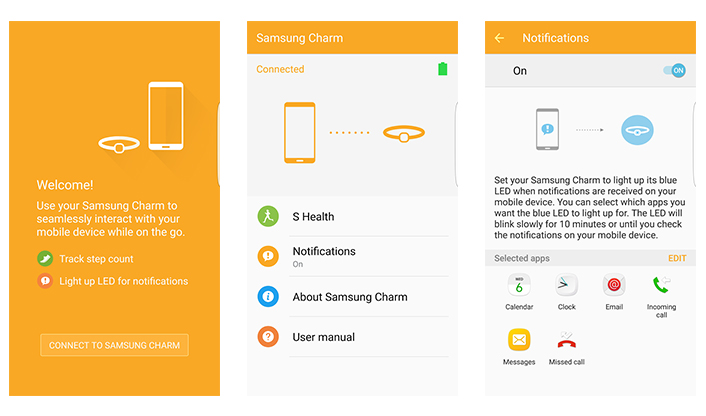 Welcome!

Use your Samsung Charm to seamlessly interact with your mobile device while on the go.

Track step count

Light up LED for notifications

CONNECT TO SAMSUNG CHARM

Samsung Charm

Connected

S Health

Notifications
On

About Samsung Charm

User manual

Notifications

On

ON

Set your Samsung Charm to light up its blue LED when notifications are received on your mobile device. You can select which apps you want the blue LED to light up for. The LED will blink slowly for 10 minutes or until you check the notifications on your mobile device.

Selected apps

EDIT

WED
6
Calendar

Clock

Email

Incoming call

Messages

Missed call