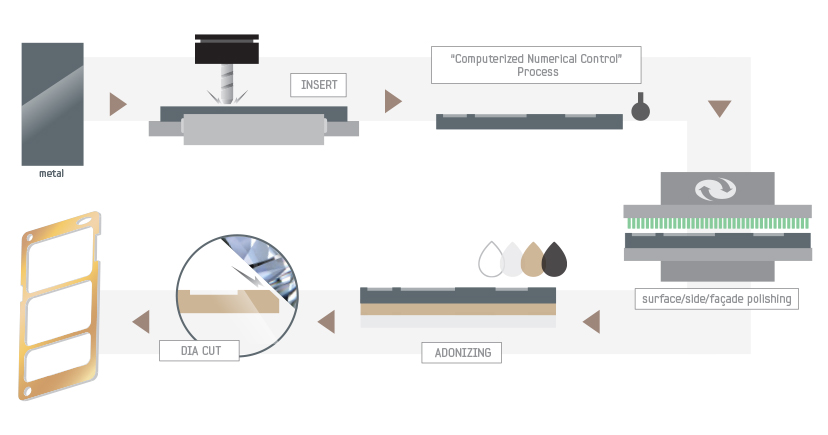 metal

INSERT

"Computerized Numerical Control" Process

surface/side/façade polishing

ADONIZING

DIA CUT