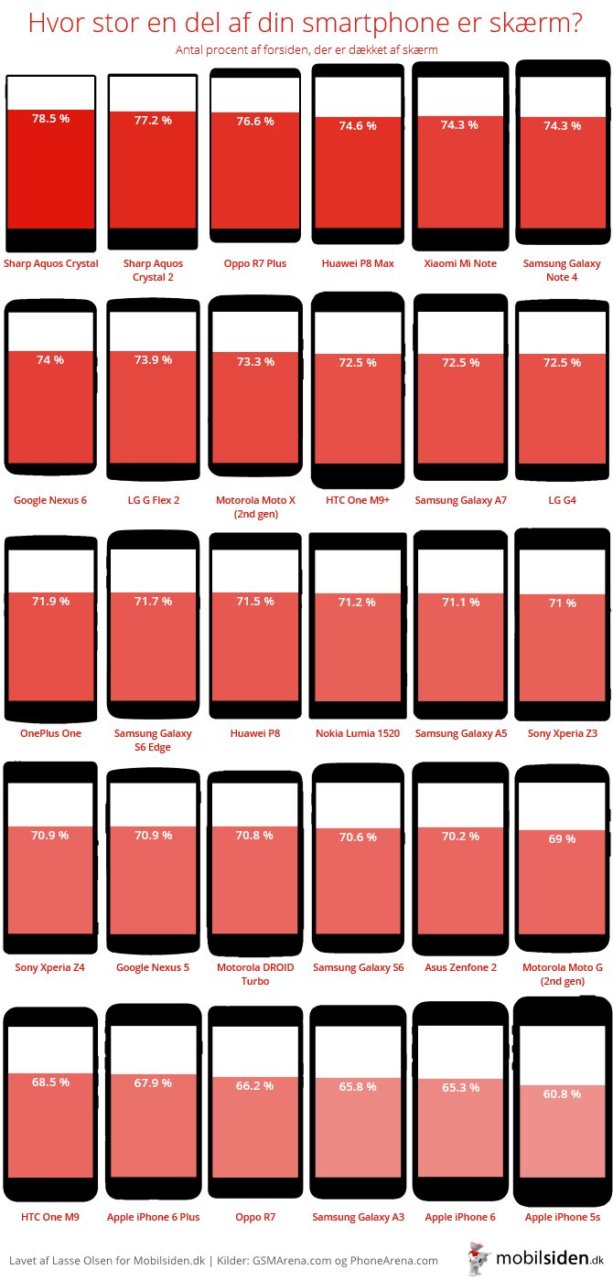 Hvor stor en del af din smartphone er skærm?

Antal procent af forsiden, der er dækket af skærm

78.5 %
Sharp Aquos Crystal

77.2 %
Sharp Aquos Crystal 2

76.6 %
Oppo R7 Plus

74.6 %
Huawei P8 Max

74.3 %
Xiaomi Mi Note

74.3 %
Samsung Galaxy Note 4

74 %
Google Nexus 6

73.9 %
LG G Flex 2

73.3 %
Motorola Moto X (2nd gen)

72.5 %
HTC One M9+

72.5 %
Samsung Galaxy A7

72.5 %
LG G4

71.9 %
OnePlus One

71.7 %
Samsung Galaxy S6 Edge

71.5 %
Huawei P8

71.2 %
Nokia Lumia 1520

71.1 %
Samsung Galaxy A5

71 %
Sony Xperia Z3

70.9 %
Sony Xperia Z4

70.9 %
Google Nexus 5

70.8 %
Motorola DROID Turbo

70.6 %
Samsung Galaxy S6

70.2 %
Asus Zenfone 2

69 %
Motorola Moto G (2nd gen)

68.5 %
HTC One M9

67.9 %
Apple iPhone 6 Plus

66.2 %
Oppo R7

65.8 %
Samsung Galaxy A3

65.3 %
Apple iPhone 6

60.8 %
Apple iPhone 5s

Lavet af Lasse Olsen for Mobilsiden.dk | Kilder: GSMArena.com og PhoneArena.com

mobilsiden.dk