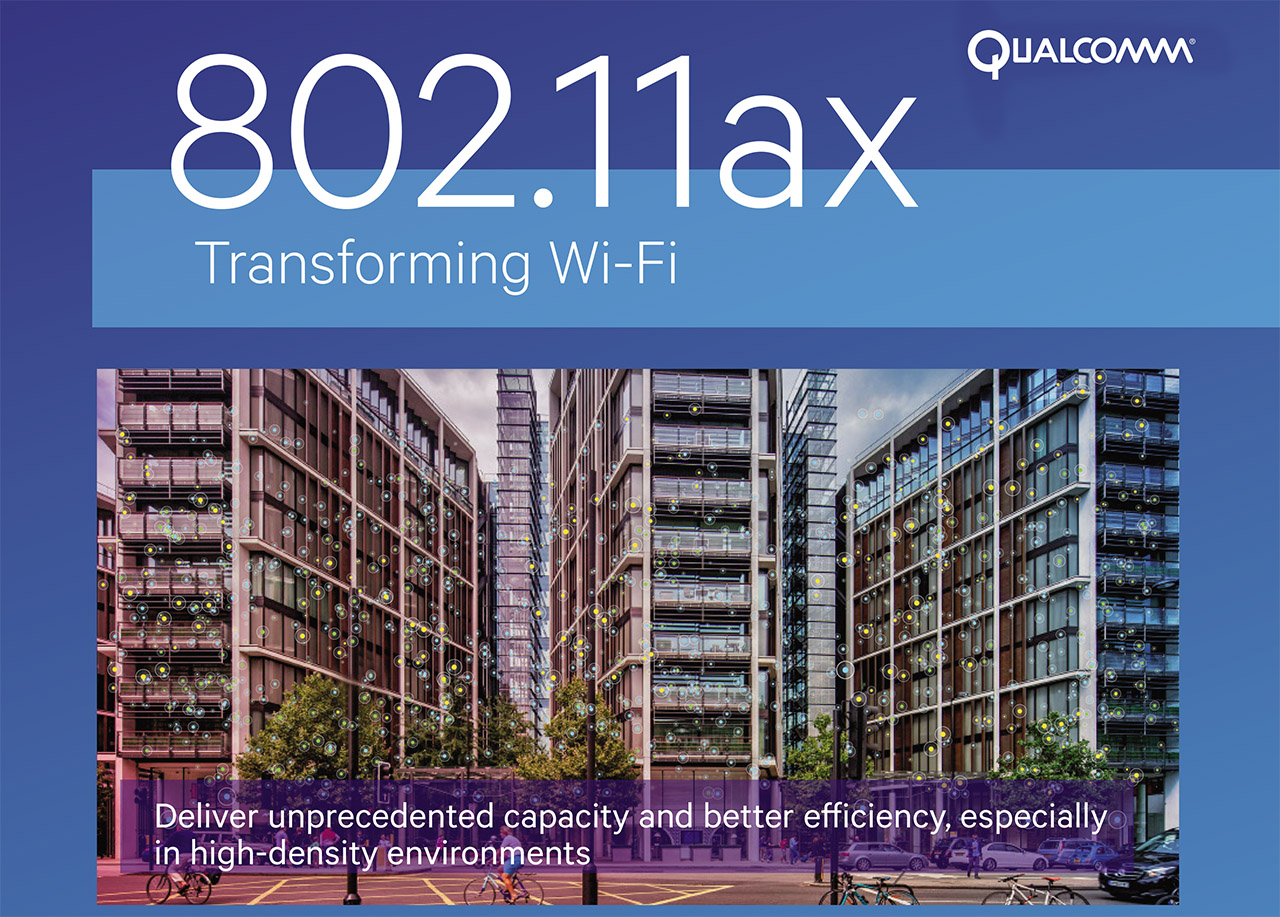 QUALCOMM

802.11ax

Transforming Wi-Fi

Deliver unprecedented capacity and better efficiency, especially in high-density environments