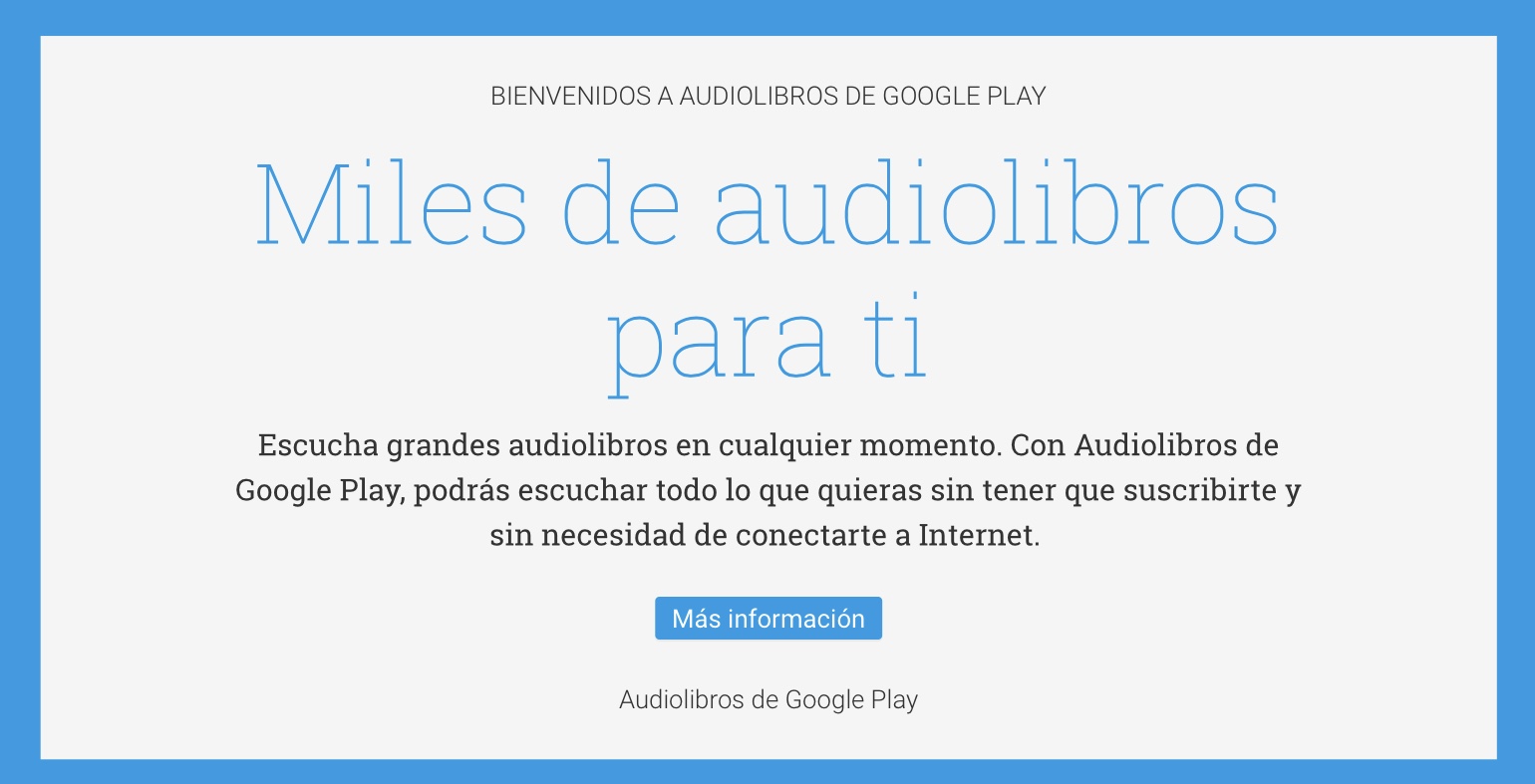 BIENVENIDOS A AUDIOLIBROS DE GOOGLE PLAY

Miles de audiolibros para ti

Escucha grandes audiolibros en cualquier momento. Con Audiolibros de Google Play, podrás escuchar todo lo que quieras sin tener que suscribirte y sin necesidad de conectarte a Internet.

Más información

Audiolibros de Google Play