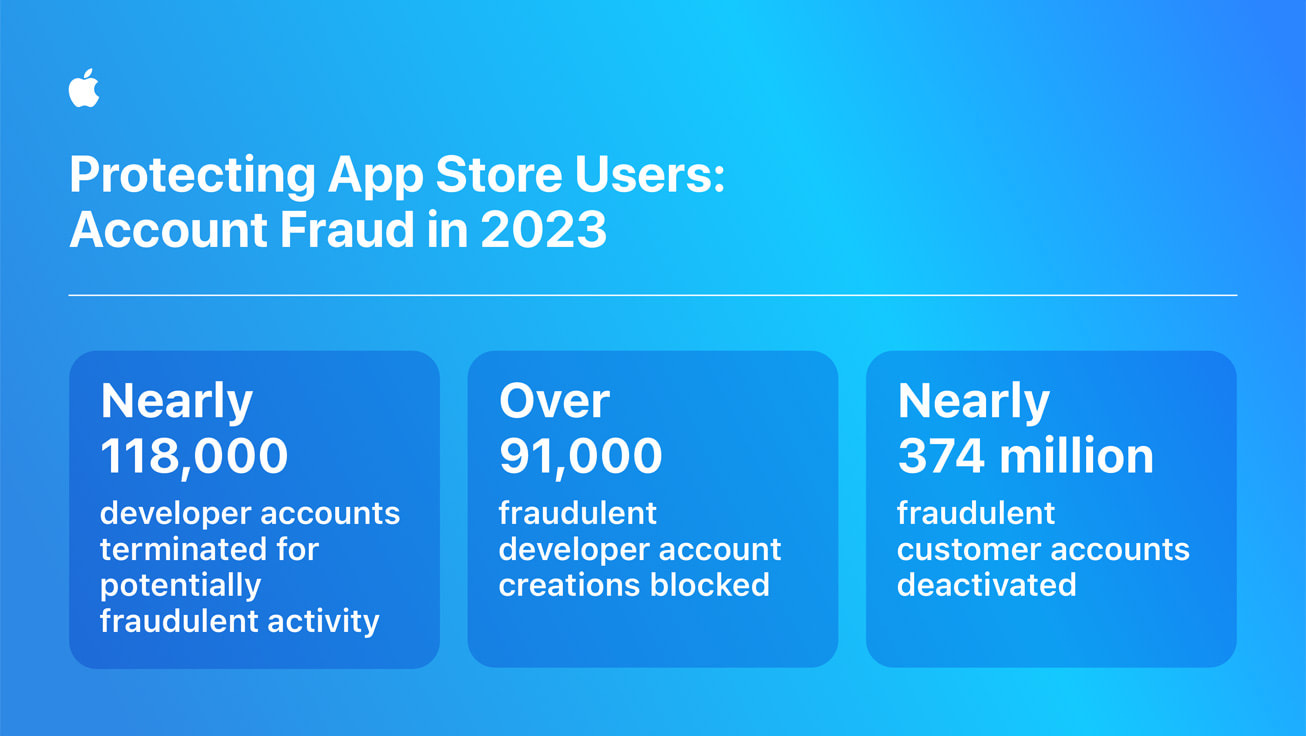 Protecting App Store Users: Account Fraud in 2023

Nearly 118,000
developer accounts terminated for potentially fraudulent activity

Over 91,000
fraudulent developer account creations blocked

Nearly 374 million
fraudulent customer accounts deactivated